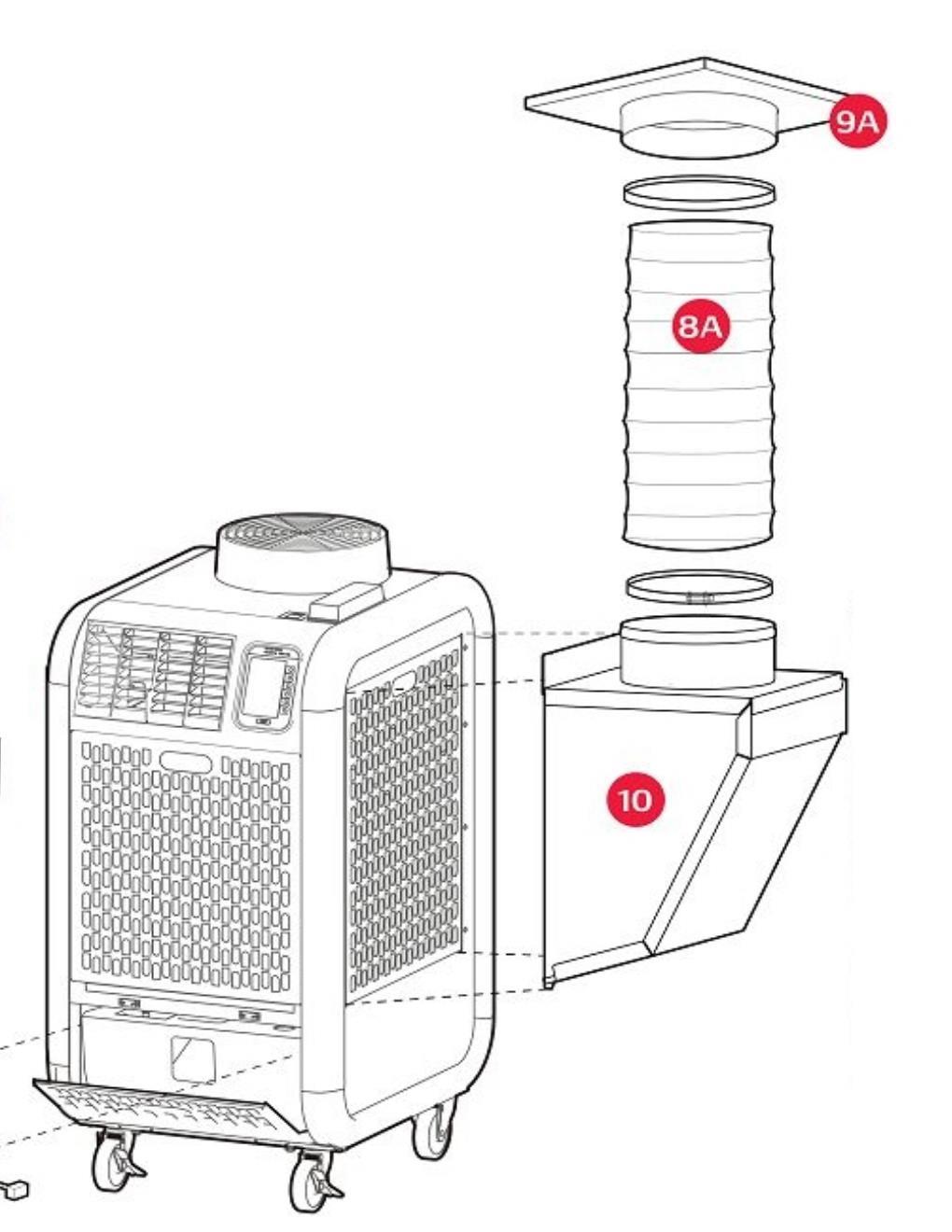 9A

8A

10