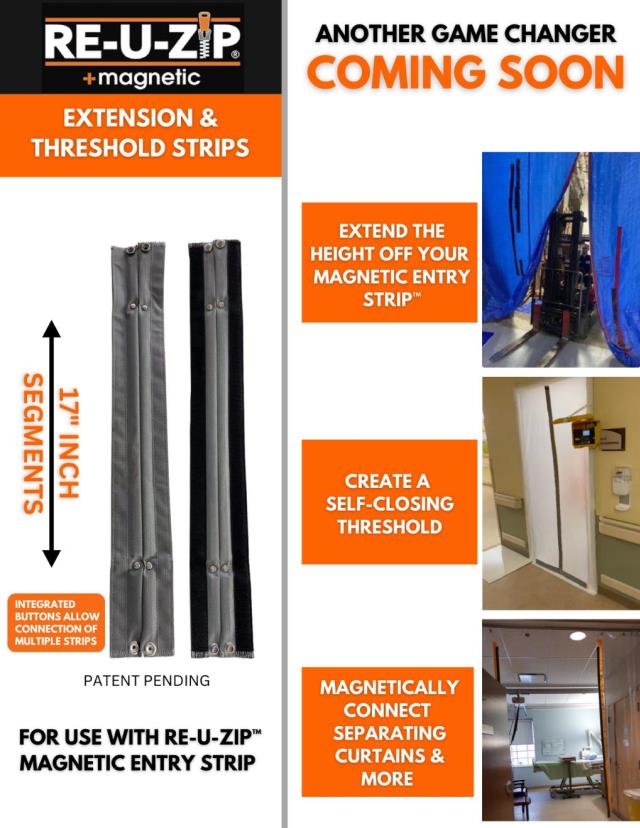 RE-U-ZIP®
+magnetic

EXTENSION & THRESHOLD STRIPS

17" INCH SEGMENTS

INTEGRATED BUTTONS ALLOW CONNECTION OF MULTIPLE STRIPS

PATENT PENDING

FOR USE WITH RE-U-ZIP™ MAGNETIC ENTRY STRIP

ANOTHER GAME CHANGER
COMING SOON

EXTEND THE HEIGHT OFF YOUR MAGNETIC ENTRY STRIP™

CREATE A SELF-CLOSING THRESHOLD

MAGNETICALLY CONNECT SEPARATING CURTAINS & MORE